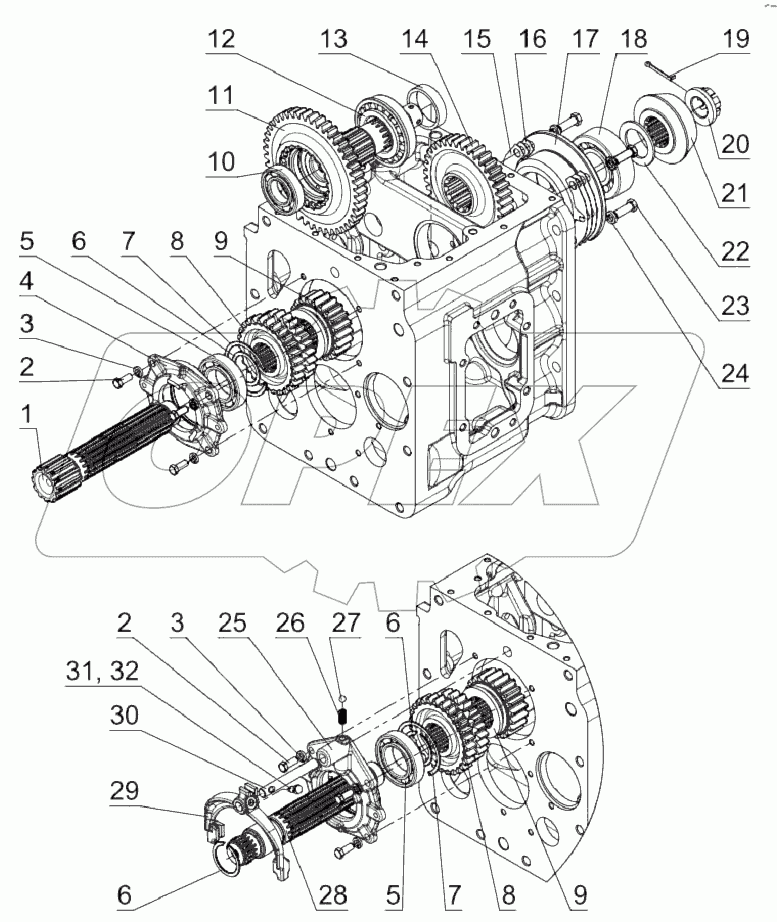 12 13 14 15 16 17 18 19
11
10
20
21
22
23
24
5 6 7 8 9
4
3
2
1
2 3 25 26 27 6
31, 32
30
29
6 28 5 7 8 9