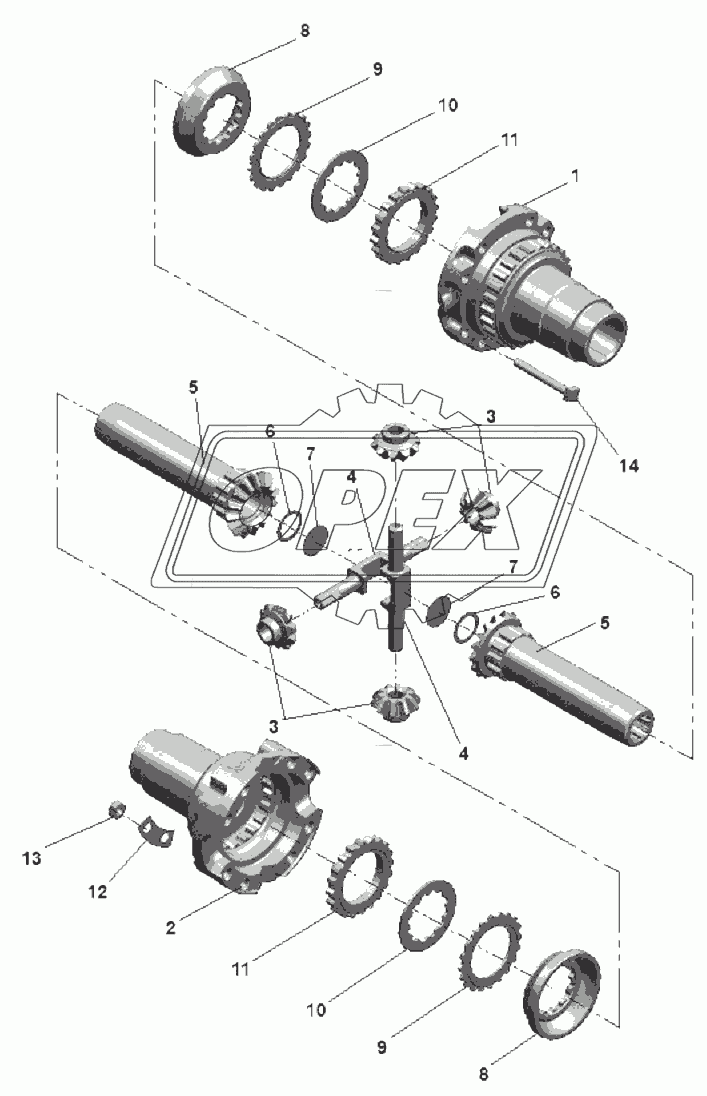 8
9
10
11
1
5
3
6
7
4
14
OPEX
7
6
5
3
4
13
12
2
11
10
9
8