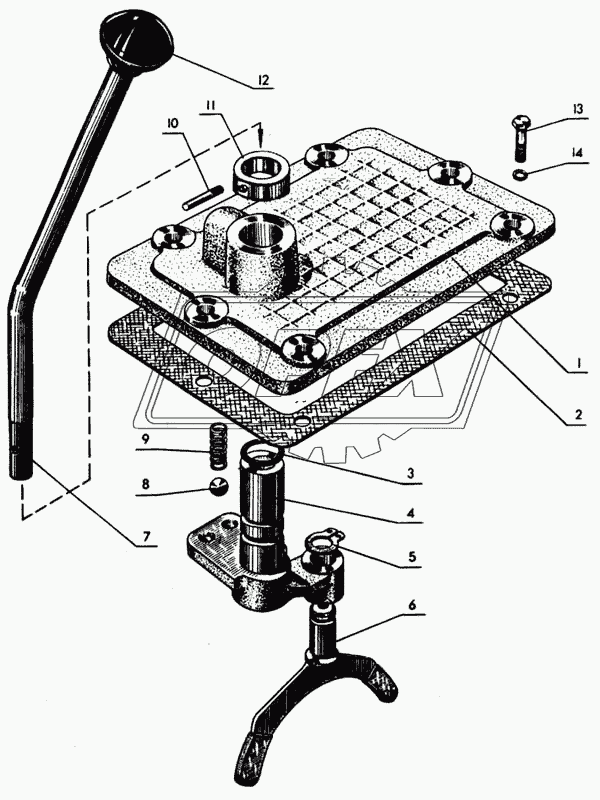 12
11
10
13
14
1
2
9
3
8
4
7
5
6