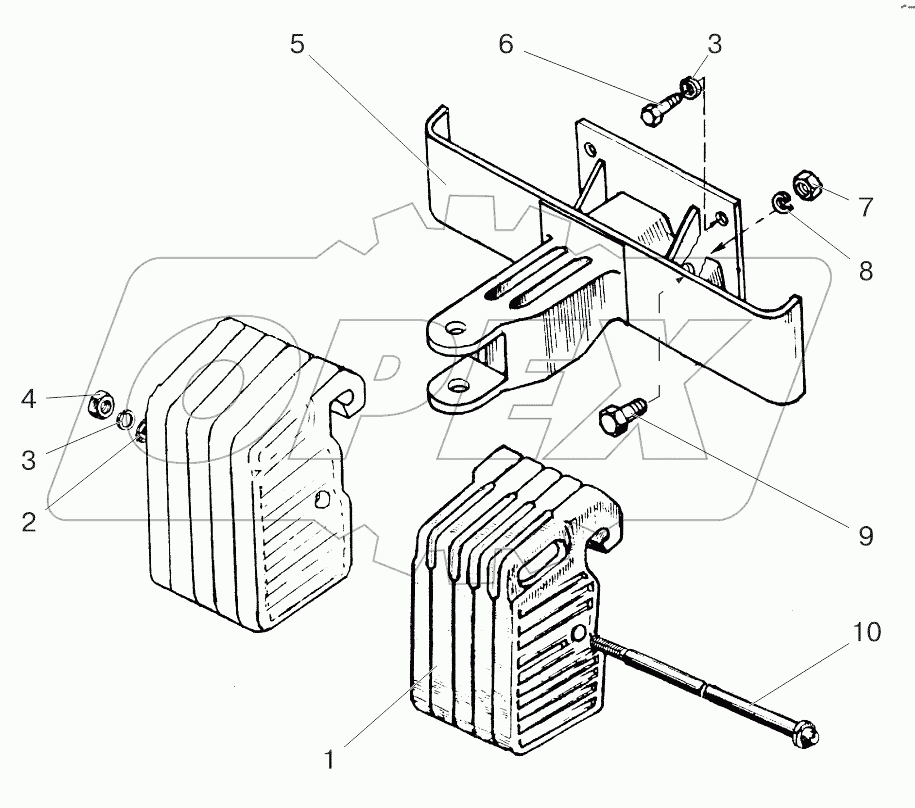 5
6
3
7
8
4
3
2
9
10
1
OPEX