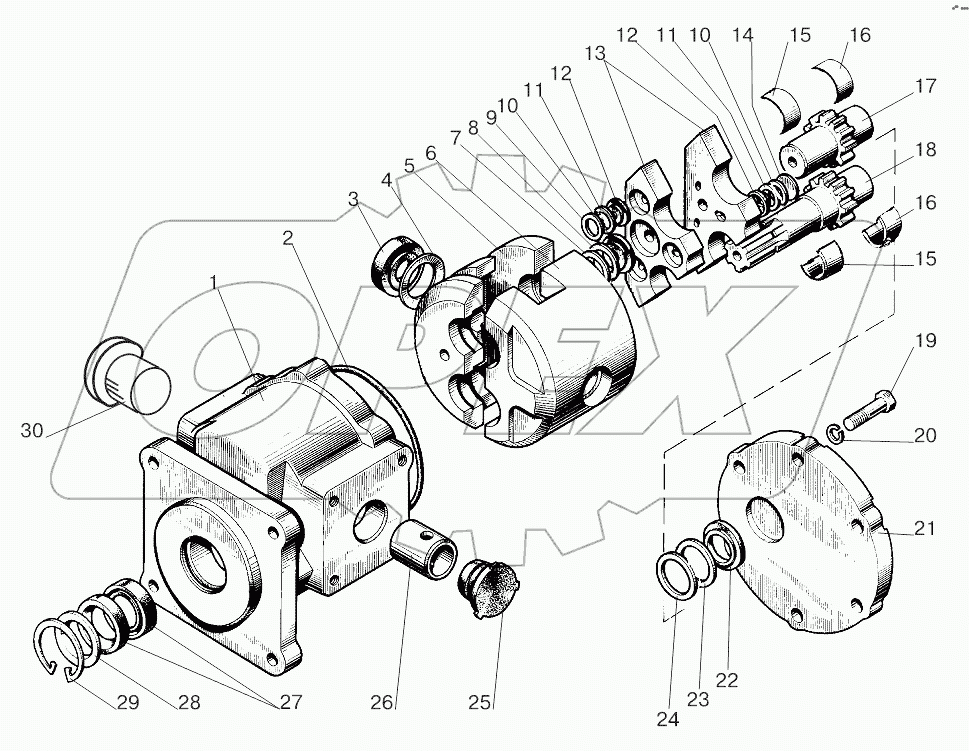 12 11 10 14 15 16
13
12
11
10
9
8
7
6
5
4
3
2
1
17
18
16
15
19
20
21
30
29 28 27 26 25 24 23 22
OPEX