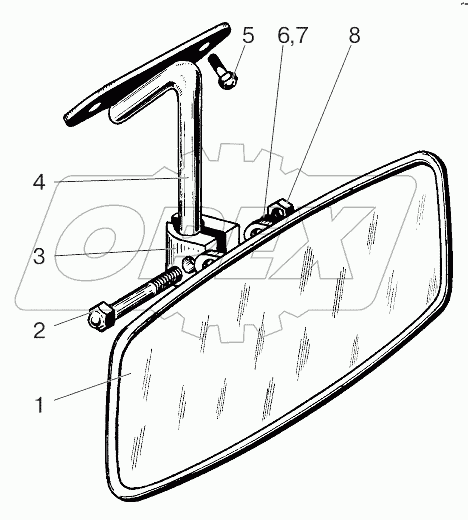 5
6,7
8
4
3
2
1
OPEX