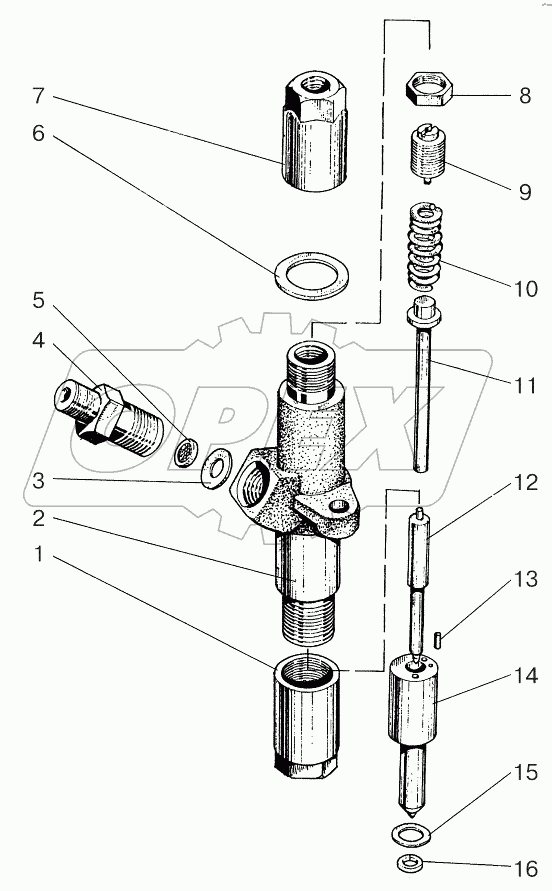 7
6
5
4
3
2
1
8
9
10
11
12
13
14
15
16
OPEX