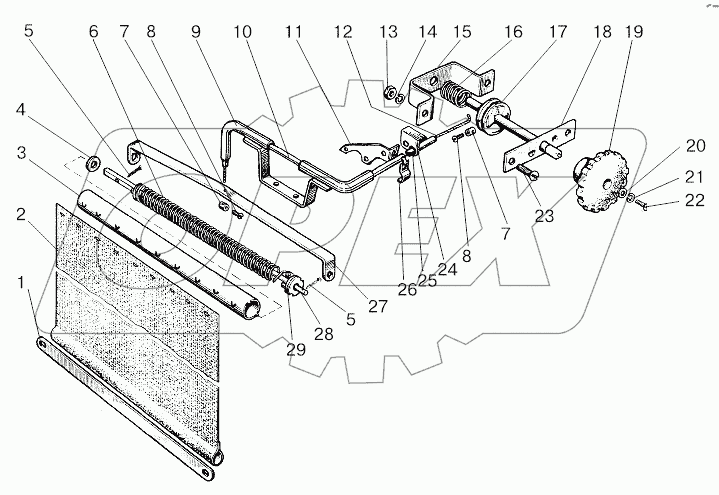 5 6 7 8 9 10 11 12 13 14 15 16 17 18 19
4
3
2
1
20
21
22
23
7
8
24
25
26
27
5
28
29
OPEX