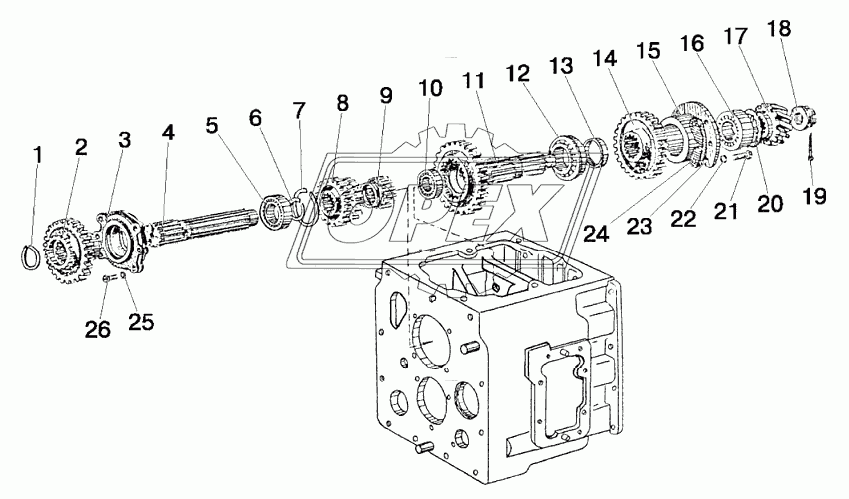 1
2
3
4
5
6
7
8
9
10
11
12
13
14
15
16
17
18
19
20
21
22
23
24
25
26
OPEX