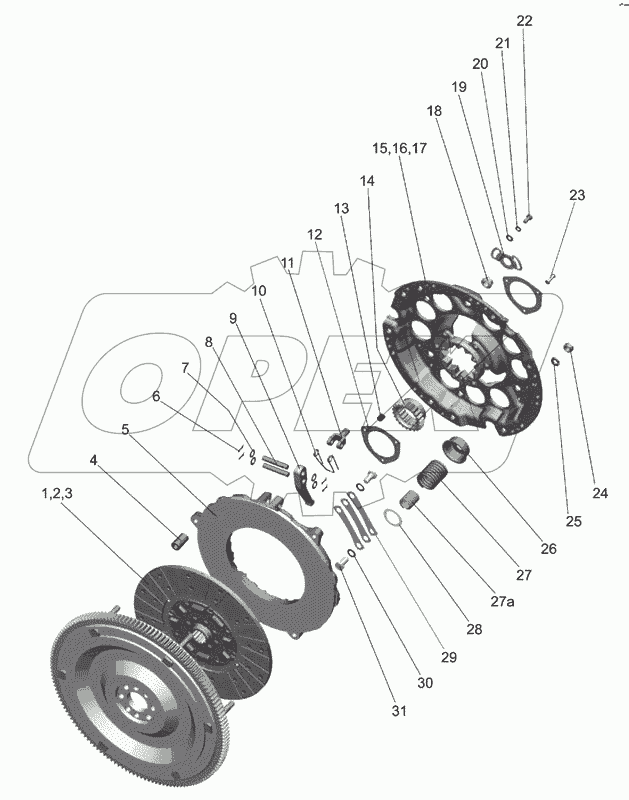 22
21
20
19
18
15,16,17
14
13
12
11
10
9
8
7
6
5
4
1,2,3
23
24
25
26
27
27a
28
29
30
31
OPEX