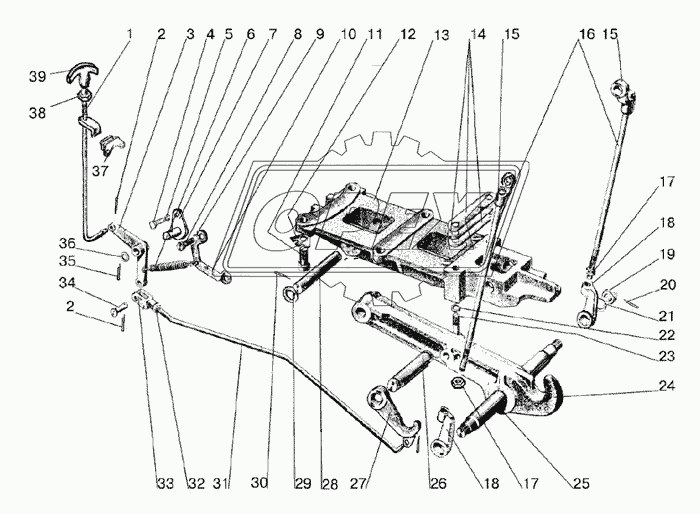 1 2 3 4 5 6 7 8 9 10 11 12 13 14 15 16 15

39
38
37
36
35
34
2

17
18
19
20
21
22
23
24

33 32 31 30 29 28 27 26 18 17 25