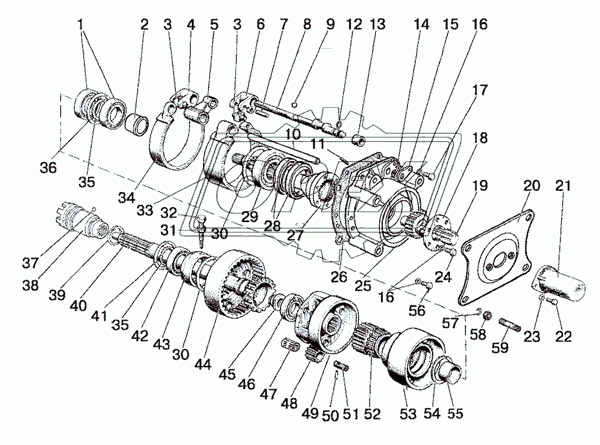 1 2 3 4 5 3 6 7 8 9 12 13 14 15 16 17 18 19 20 21 10 11 36 35 34 33 32 31 30 29 28 27 26 25 24 16 56 37 38 39 40 41 35 42 43 30 44 45 46 47 48 49 50 51 52 53 54 55 57 58 59 23 22