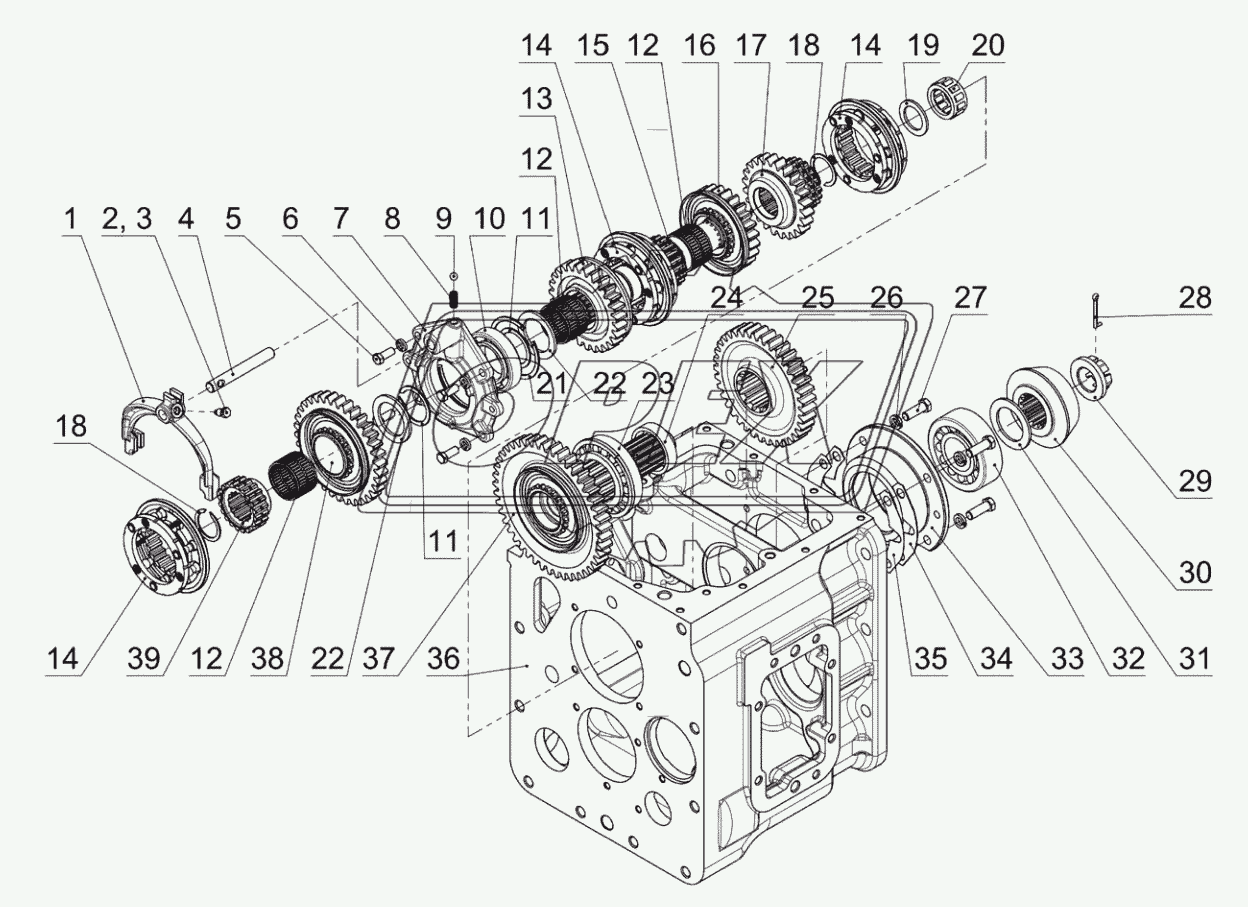 14 15 12 16 17 18 14 19 20
13
12
1 2, 3 4 5 6 7 8 9 10 11
24 25 26 27 28
21 22 23
18
11
29
30
14 39 12 38 22 37 36 35 34 33 32 31