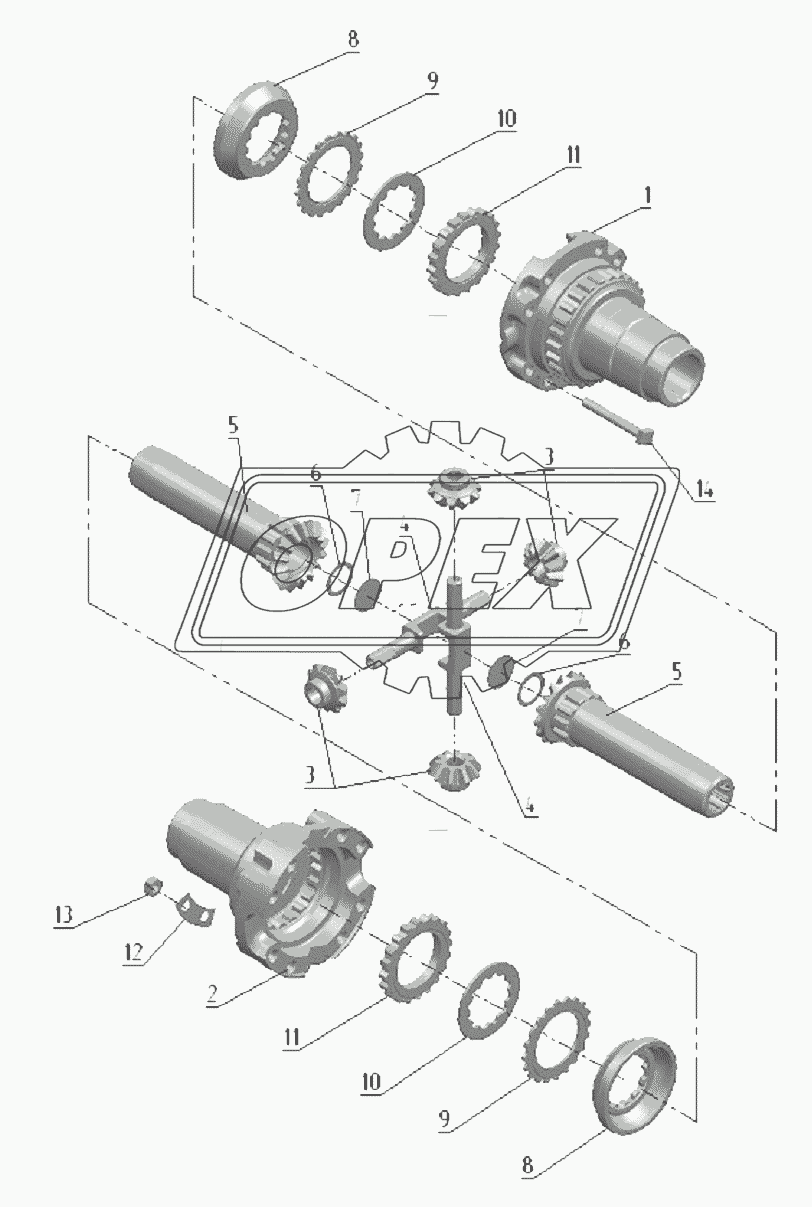 8
9
10
11
1
14
5
6
7
4
3
OPEX
7
6
5
3
4
13
12
2
11
10
9
8