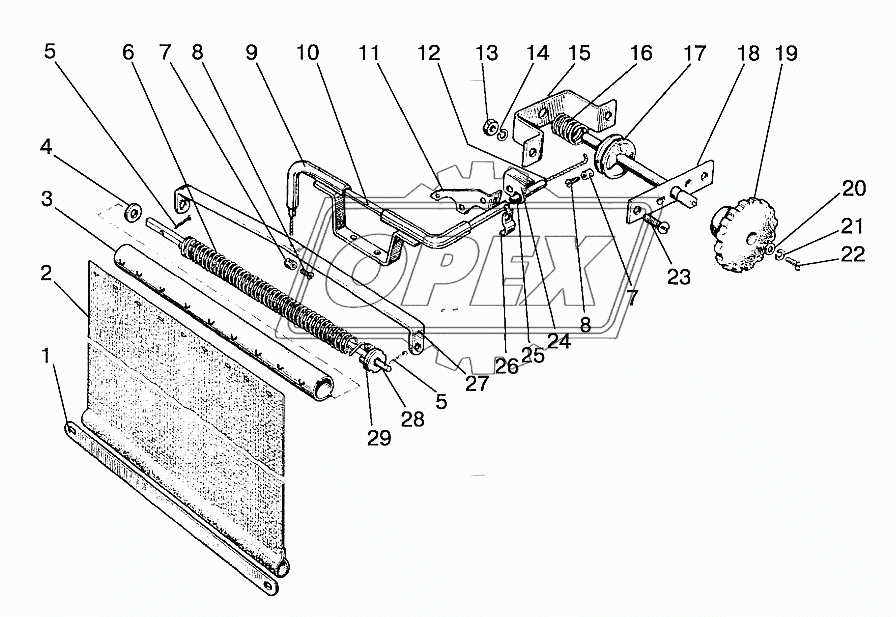 5 6 7 8 9 10 11 12 13 14 15 16 17 18 19
4
3
2
1
20
21
22
23
7
8
24
25
26
27
5
28
29
OPEX