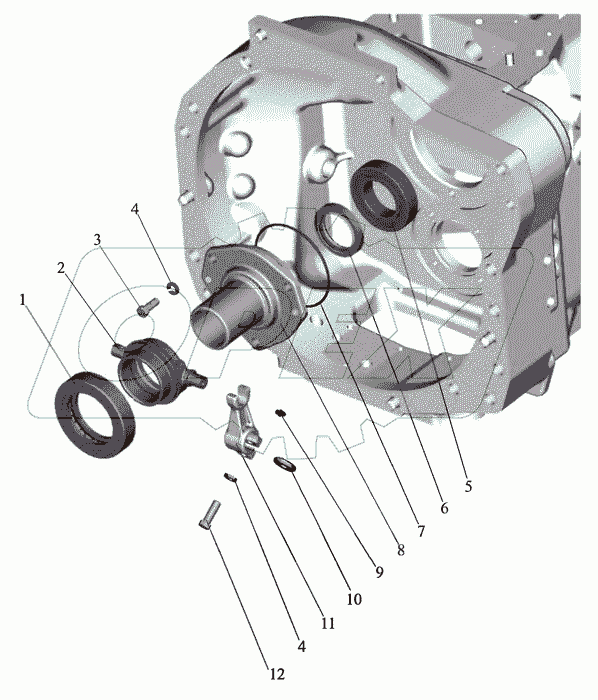 4
3
2
1
5
6
7
8
9
10
11
4
12