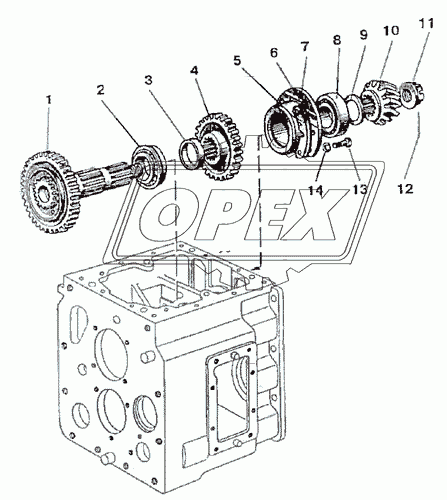 1
2
3
4
5
6
7
8
9
10
11
12
13
14
OPEX