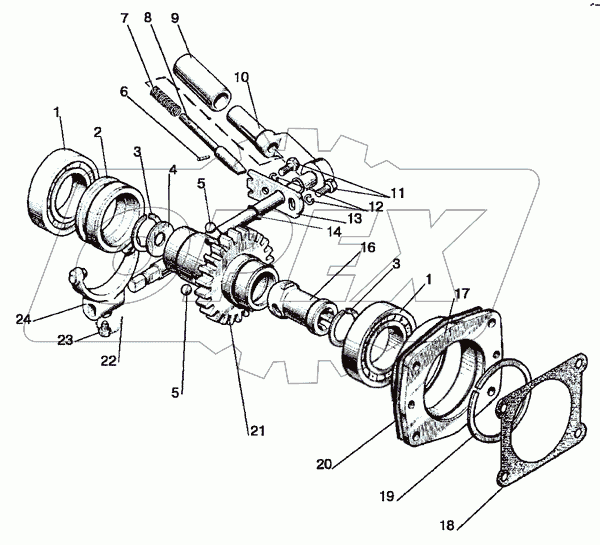 7 8 9
10
6
1
2
3
4
5
11
12
13
14
16
3
1
17
24
23
22
5
21
20
19
18
OREX