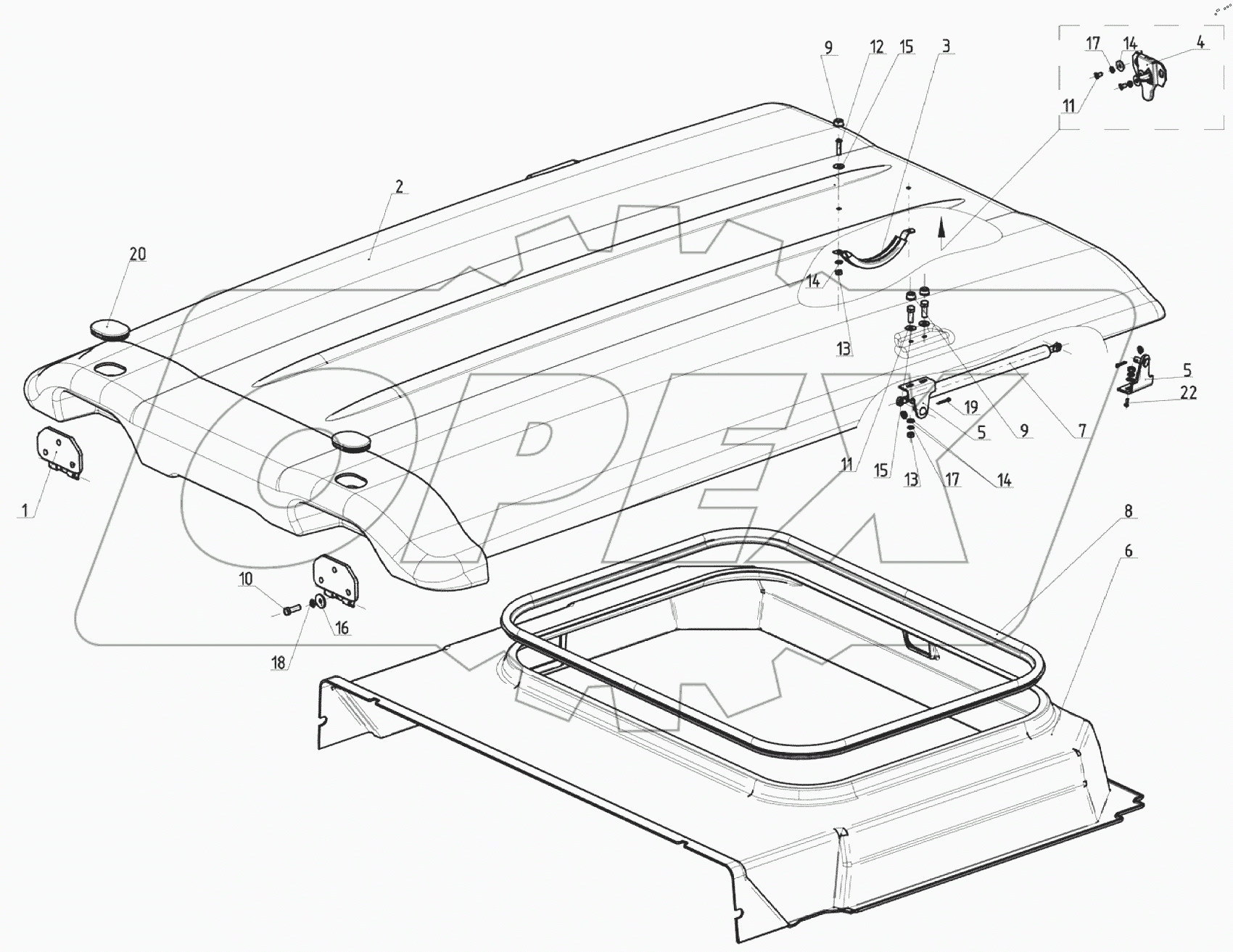 9 12 15 3
17 14 4
11
2
20
14
13
5
22
19
5
9
7
11
15
13
17
14
1
8
6
10
16
18
OPEX