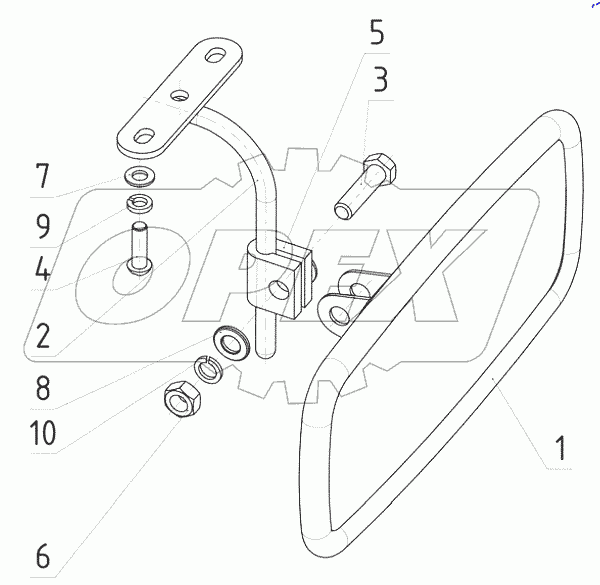 5
3
7
9
4
2
8
10
6
1
OPEX