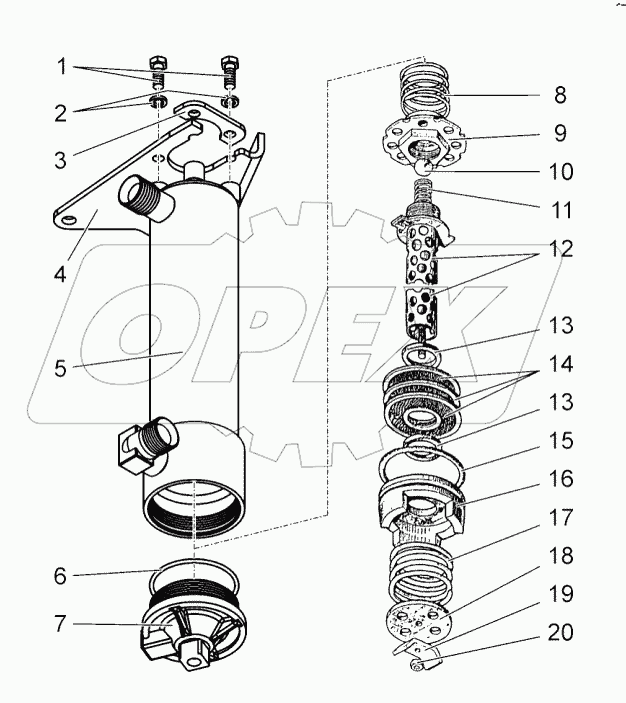 1
2
3
4
5
6
7
8
9
10
11
12
13
14
13
15
16
17
18
19
20
OPEX