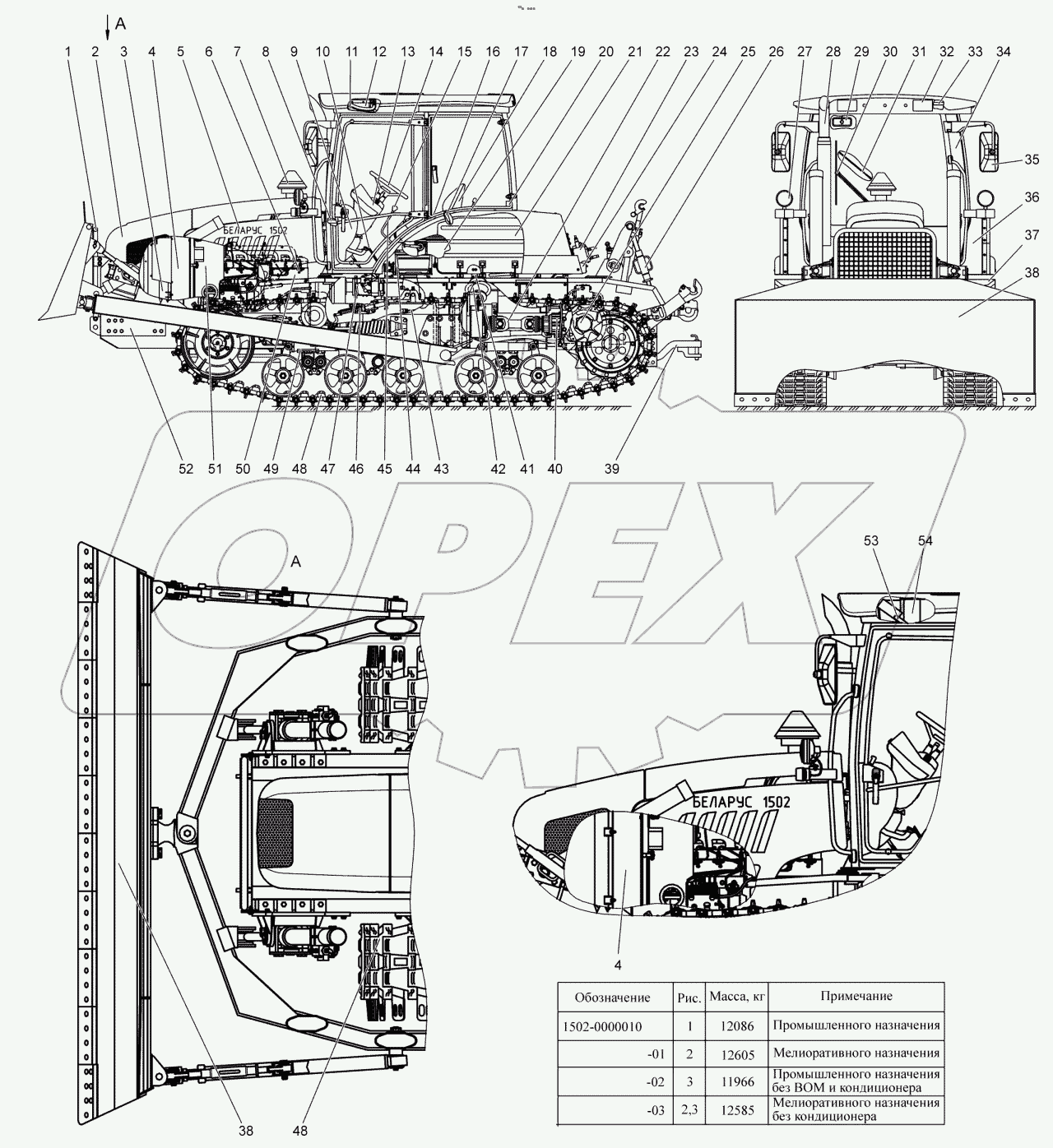 A

1 2 3 4 5 6 7 8 9 10 11 12 13 14 15 16 17 18 19 20 21 22 23 24 25 26 27 28 29 30 31 32 33 34

35

36

37

38

БЕЛАРУС 1502

52 51 50 49 48 47 46 45 44 43 42 41 40 39

OPEX

A

53 54

БЕЛАРУС 1502

4

38 48

| Обозначение | Рис. | Масса, кг | Примечание |
|---|---|---|---|
| 1502-0000010 | 1 | 12086 | Промышленного назначения |
| -01 | 2 | 12605 | Мелиоративного назначения |
| -02 | 3 | 11966 | Промышленного назначения без ВОМ и кондиционера |
| -03 | 2,3 | 12585 | Мелиоративного назначения без кондиционера |