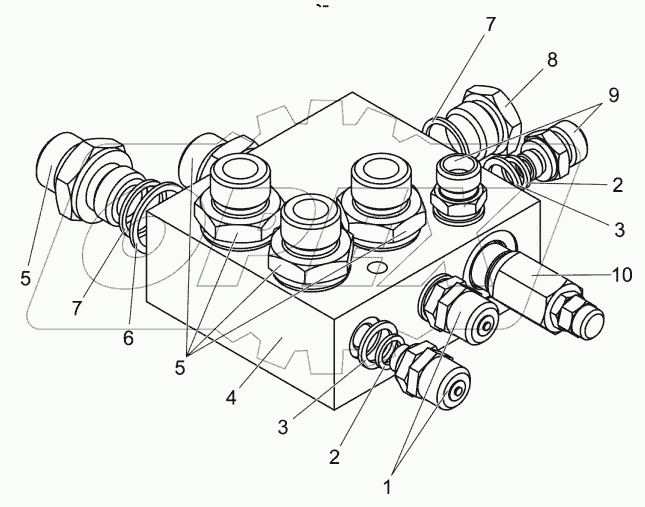 7
8
9
2
3
10
5
7
6
5
4
3
2
1