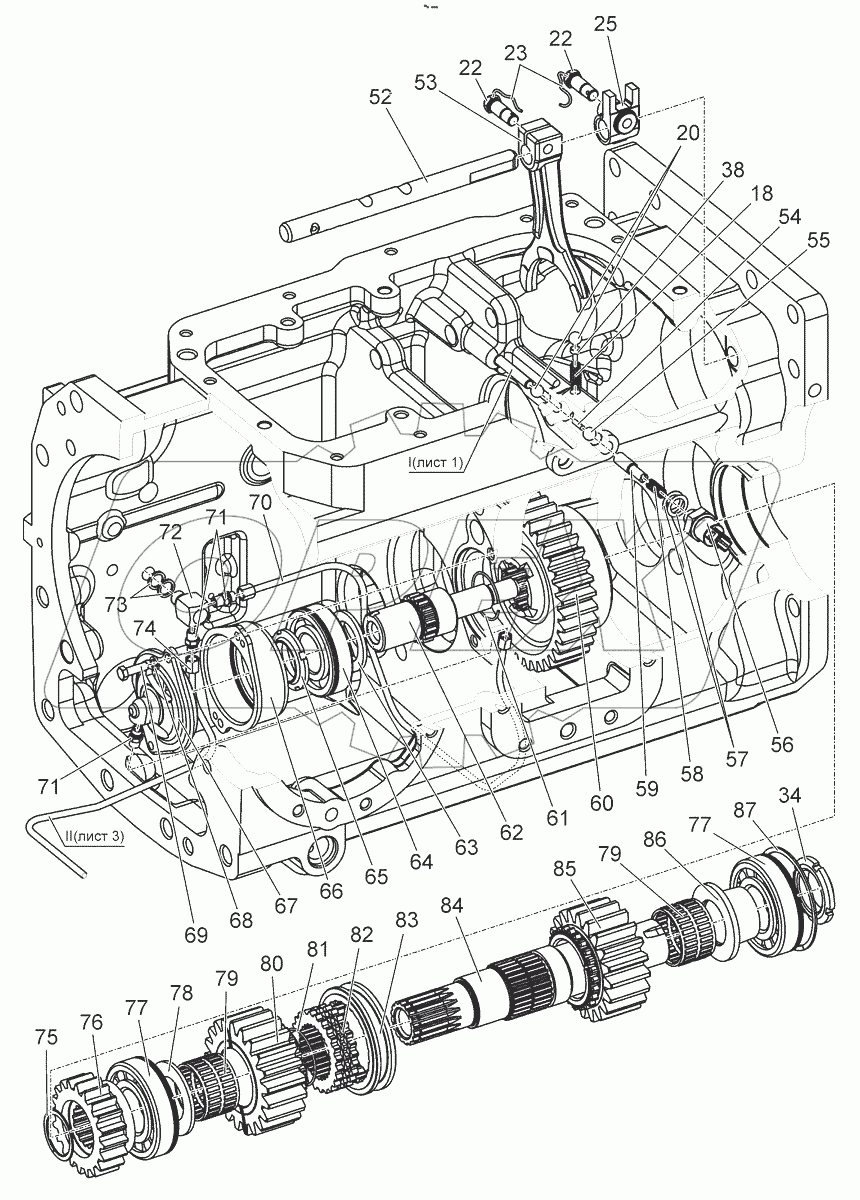 25
22
23
22
53
52
20
38
18
54
55
I(лист 1)
70
72
71
73
74
71
II(лист 3)
69
68
67
66
65
64
63
62
61
60
59
58
57
56
34
87
77
86
79
85
84
83
82
81
80
79
78
77
76
75