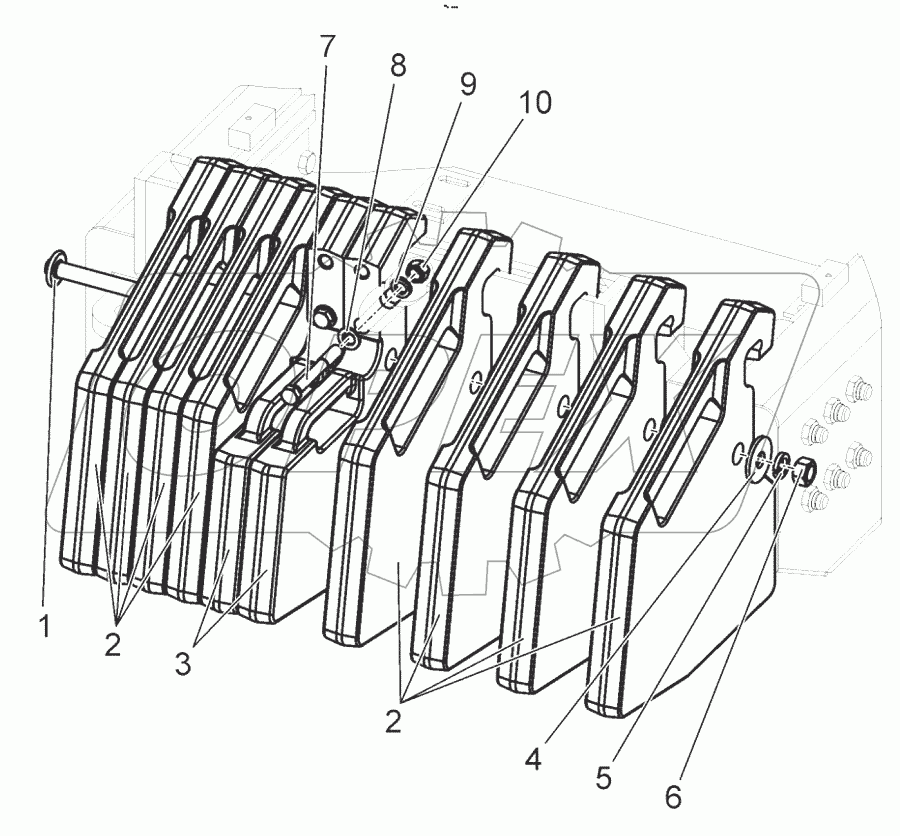 7
8
9
10
1
2
3
2
4
5
6