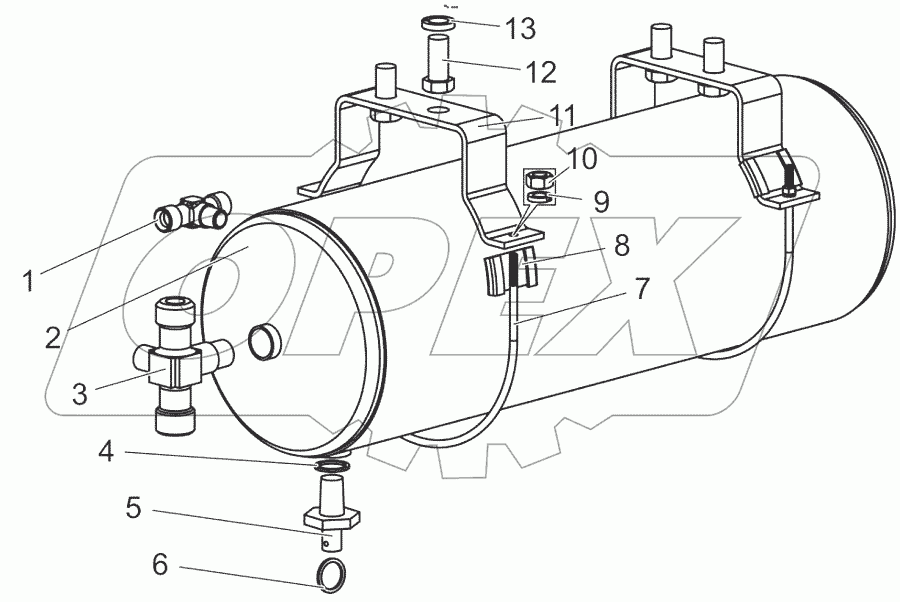 13
12
11
10
9
8
7
1
2
3
4
5
6
OPEX