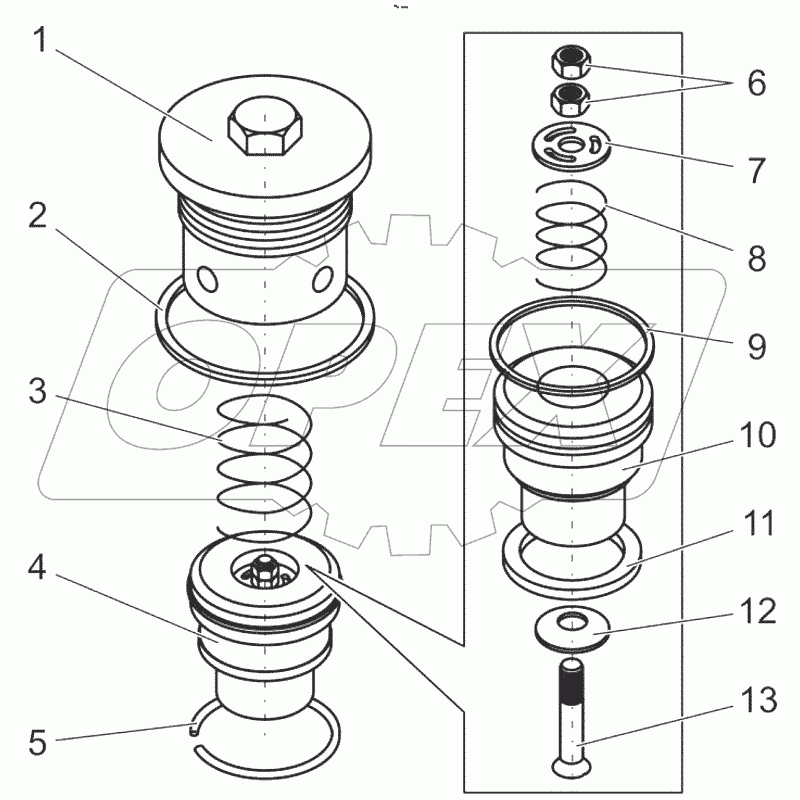 1
2
3
4
5
6
7
8
9
10
11
12
13
OPEX