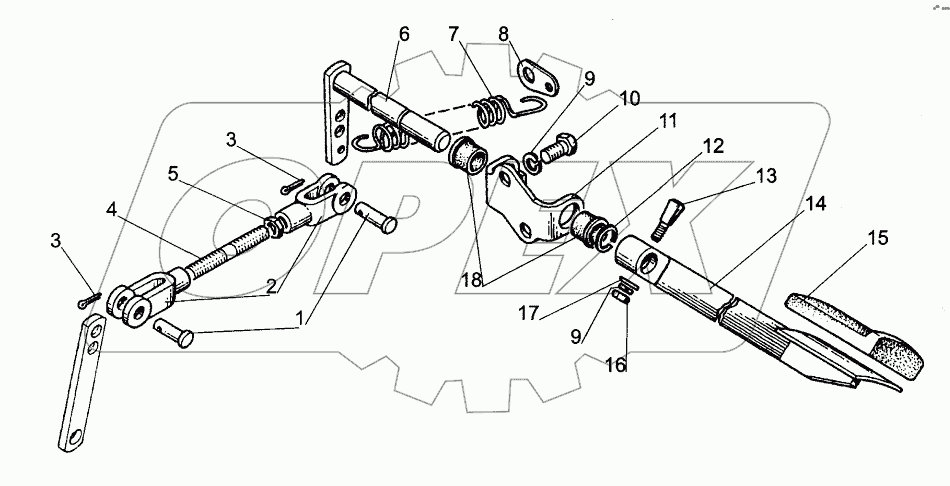 6
7
8
9
10
11
12
13
14
15
3
5
4
3
2
1
18
17
9
16
OPEX