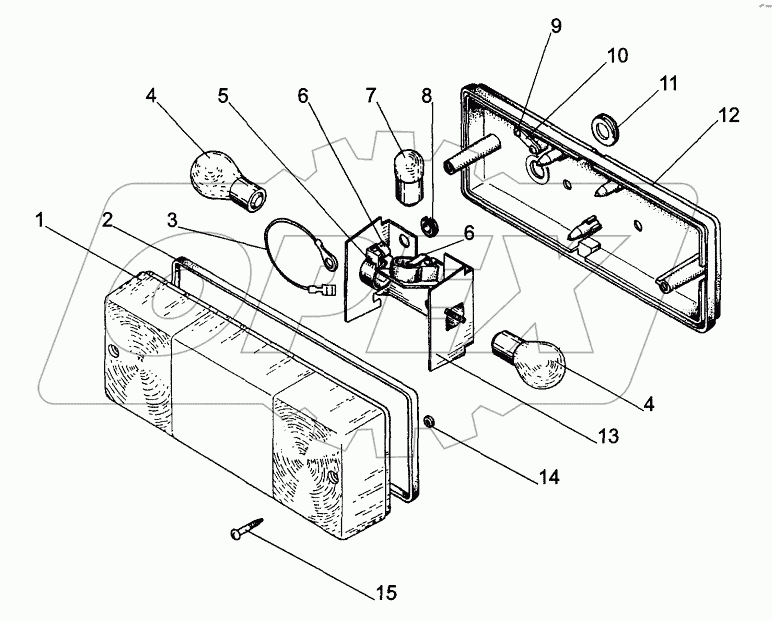 9
10
11
12
4
5
6
7
8
1
2
3
6
4
13
14
15
OPEX