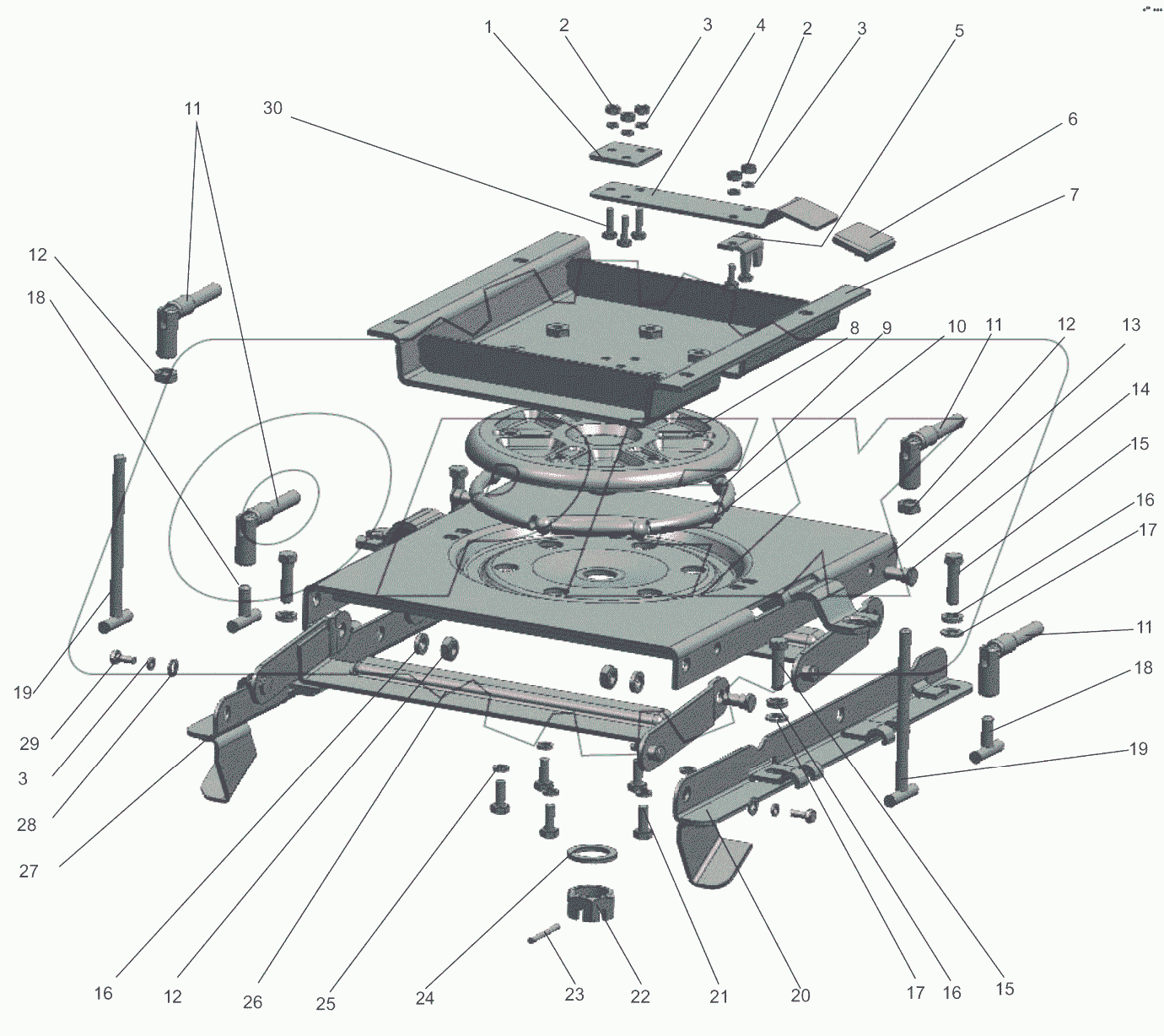 1
2
3
4
2
3
5
6
7
30
11
12
18
8
9
10
11
12
13
14
15
16
17
11
18
19
19
29
3
28
27
16
12
26
25
24
23
22
21
20
17
16
15