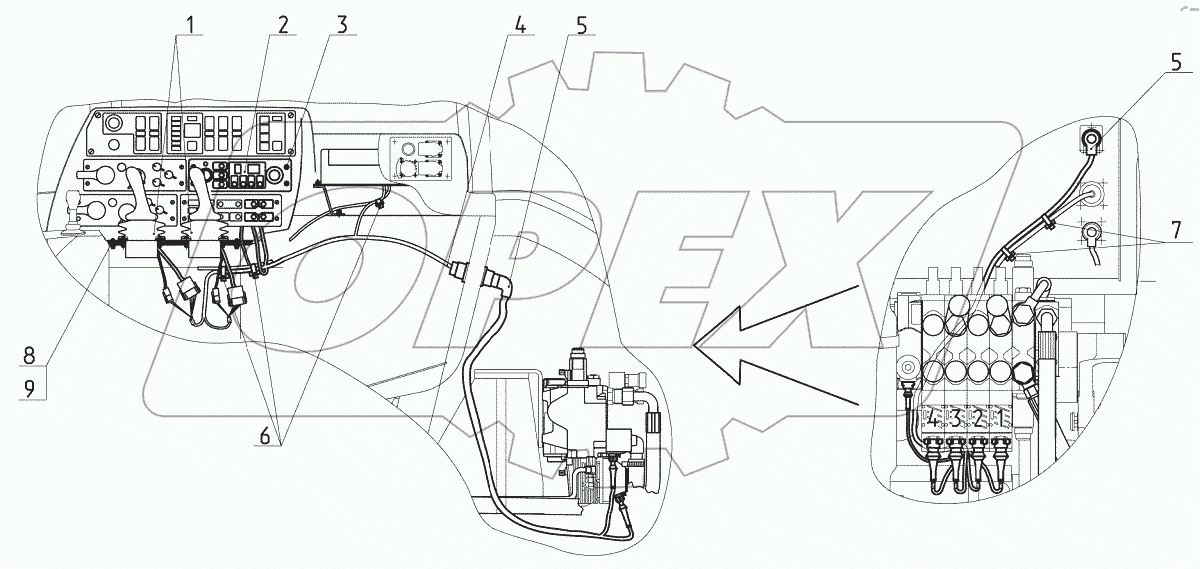 1 2 3 4 5 5 7 8 9 6 4 3 2 1 OPEX