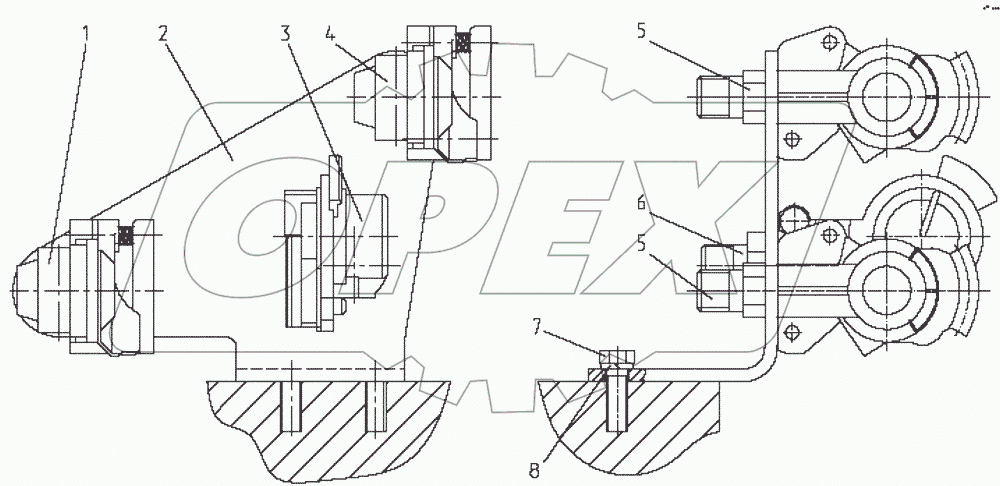 1
2
3
4
5
6
5
7
8
OPEX