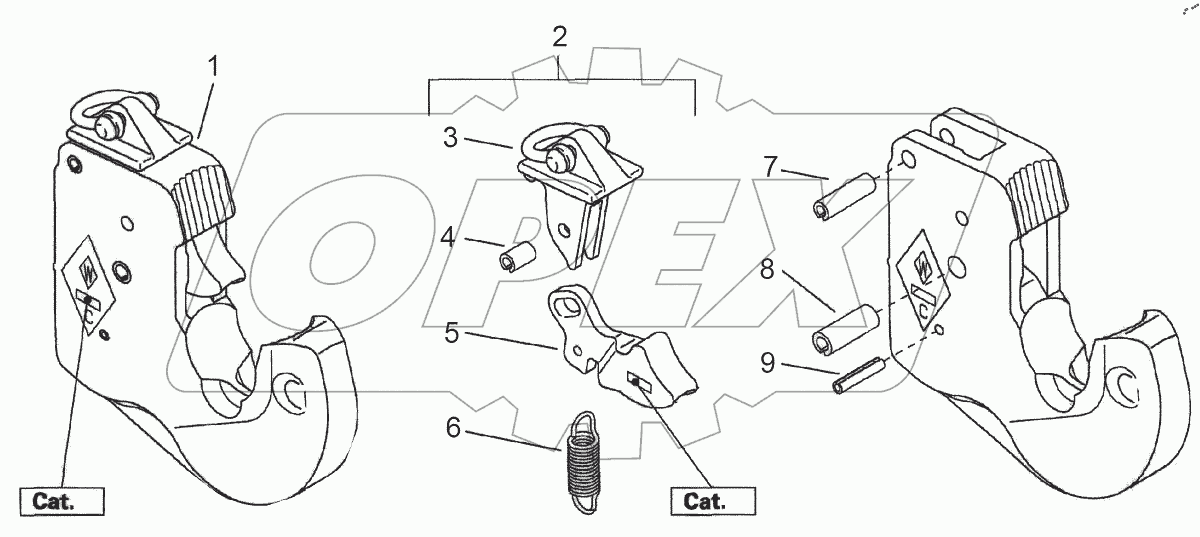 1
2
3
4
5
6
7
8
9
Cat.
Cat.
OPEX