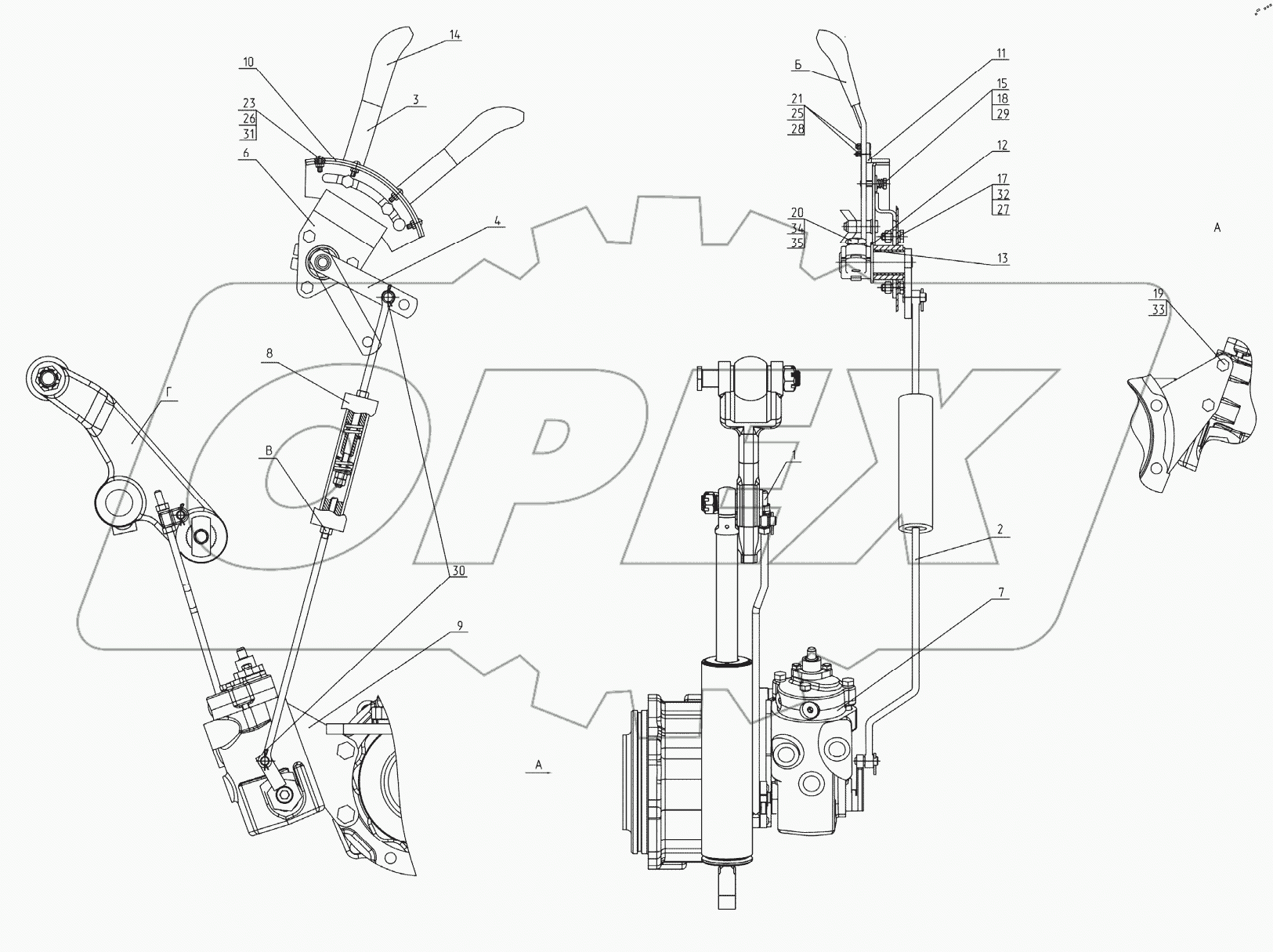 14
10
3
23
26
31
6
4
8
Г
В
30
9
А
Б
11
15
18
29
21
25
28
12
17
32
27
20
34
35
13
А
19
33
1
2
7
OPEX