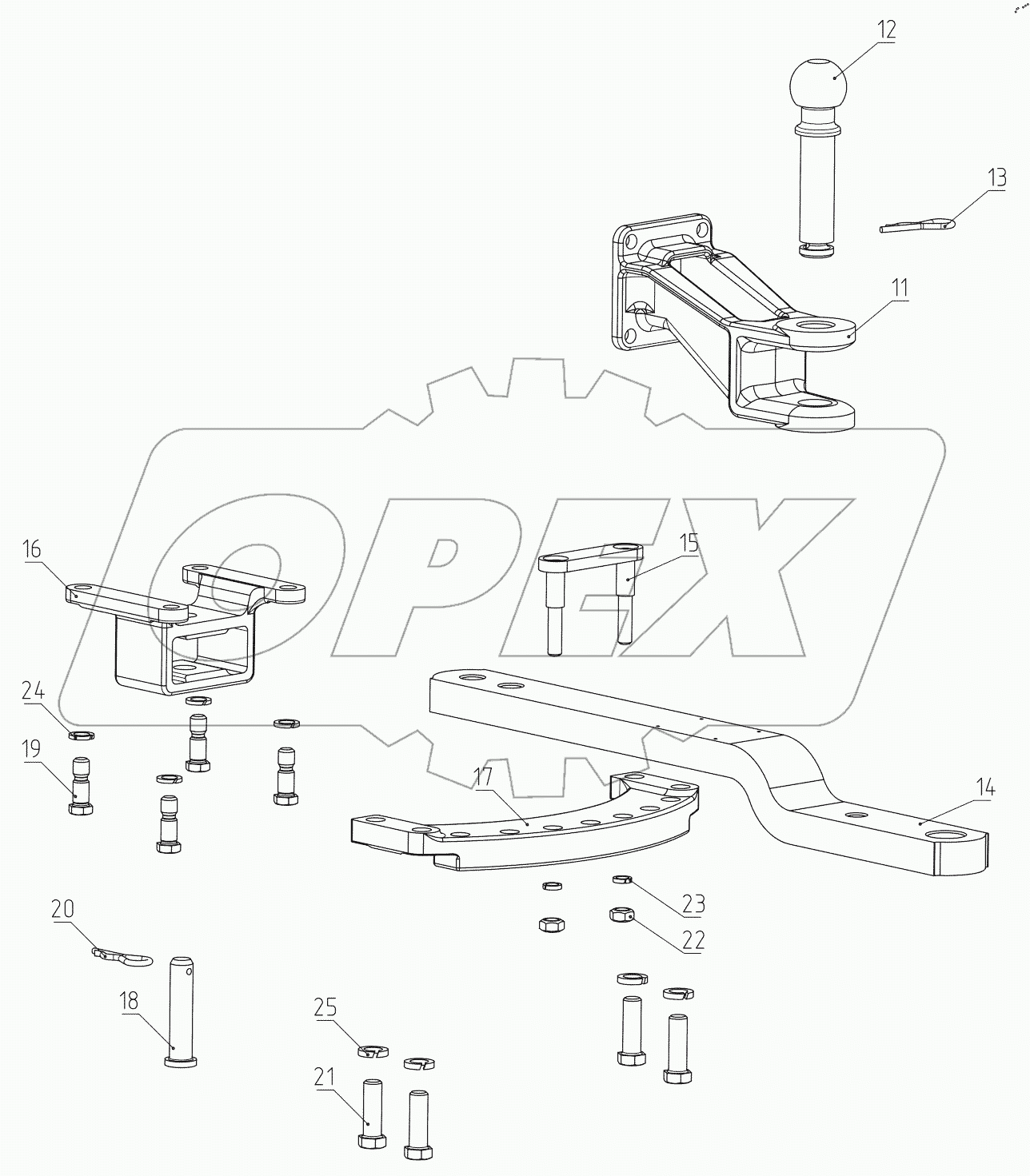 12

13

11

OPEX

16

15

24

19

17

14

23

22

20

18

25

21