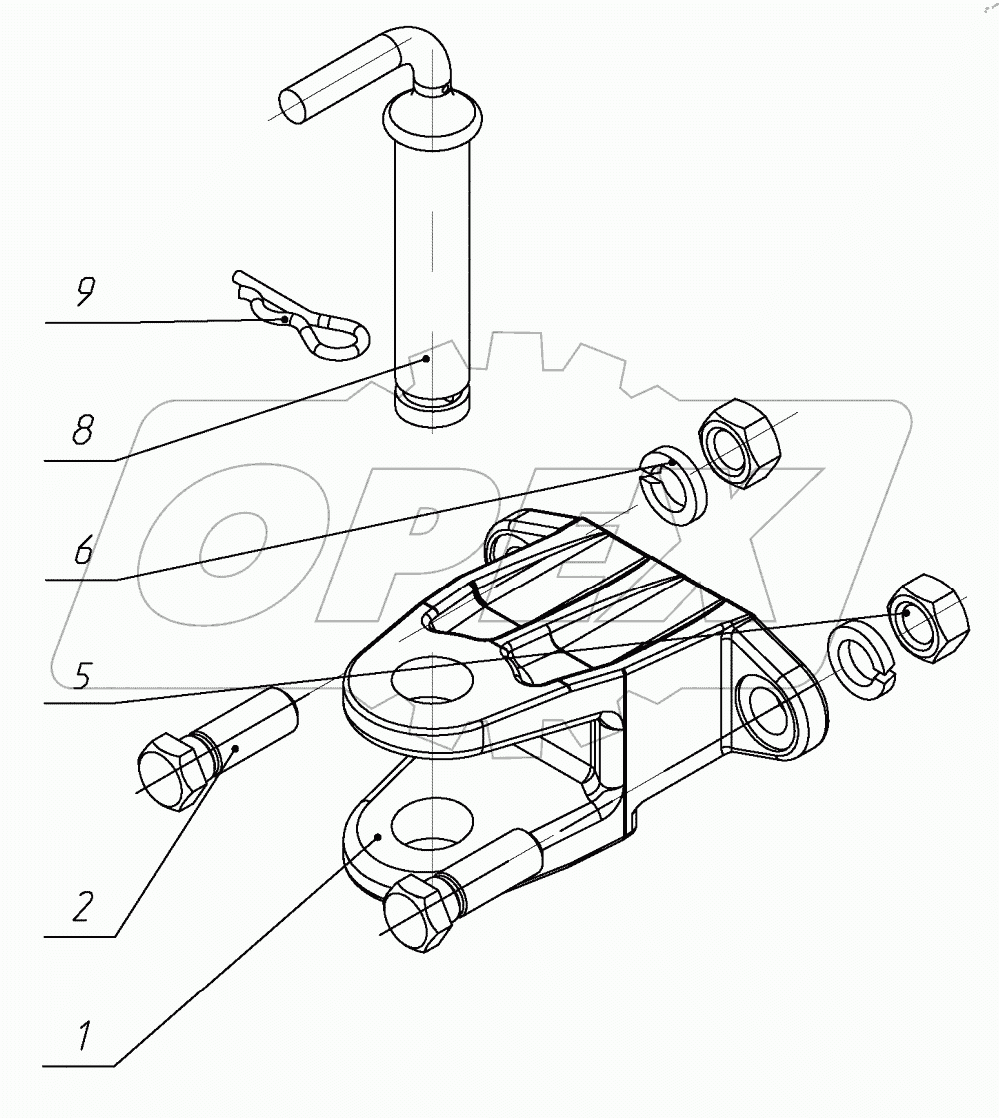 9

8

6

5

2

1

OPEX