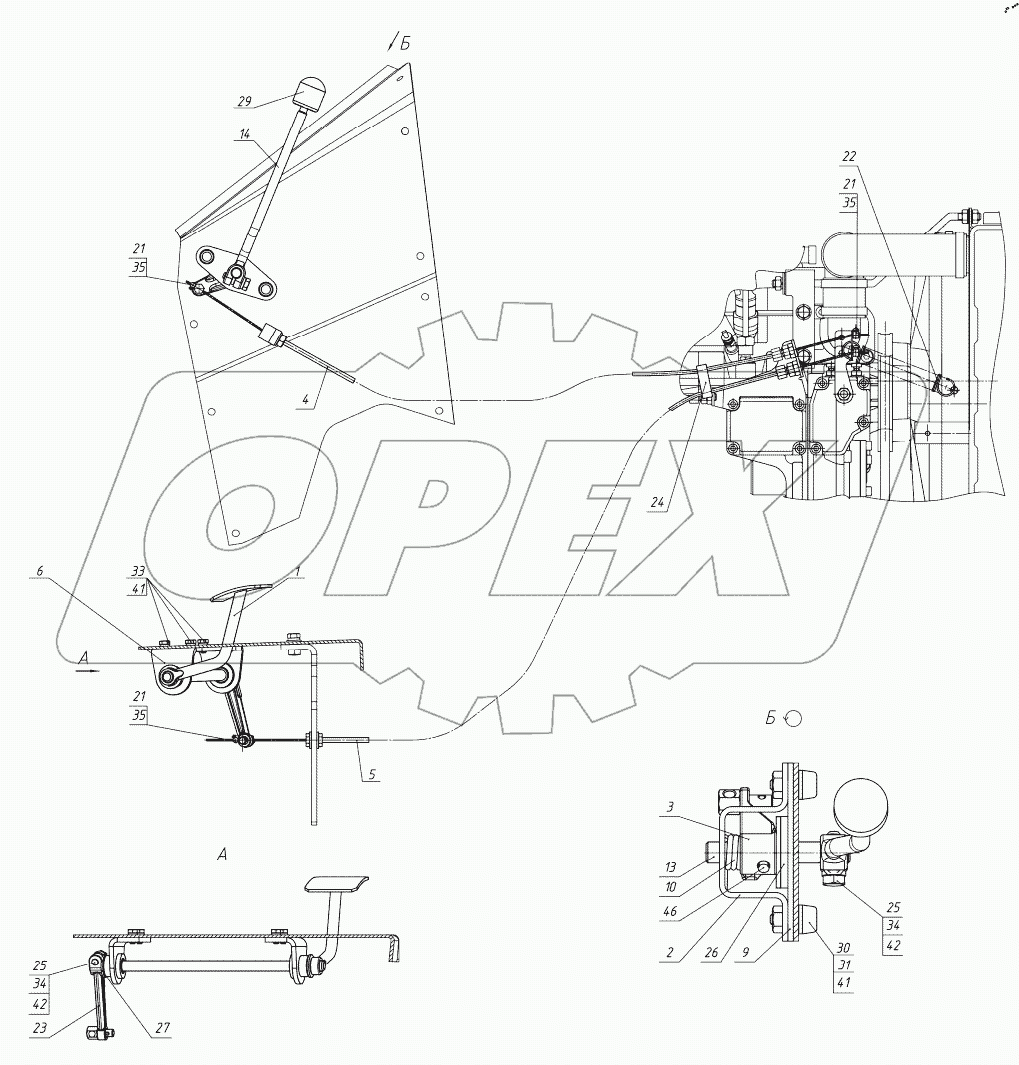 Б
29
14
21
35
4
22
21
35
24
OPEX
6
33
41
1
А
21
35
5
Б
3
13
10
46
2
26
9
25
34
42
30
31
41
А
25
34
42
23
27