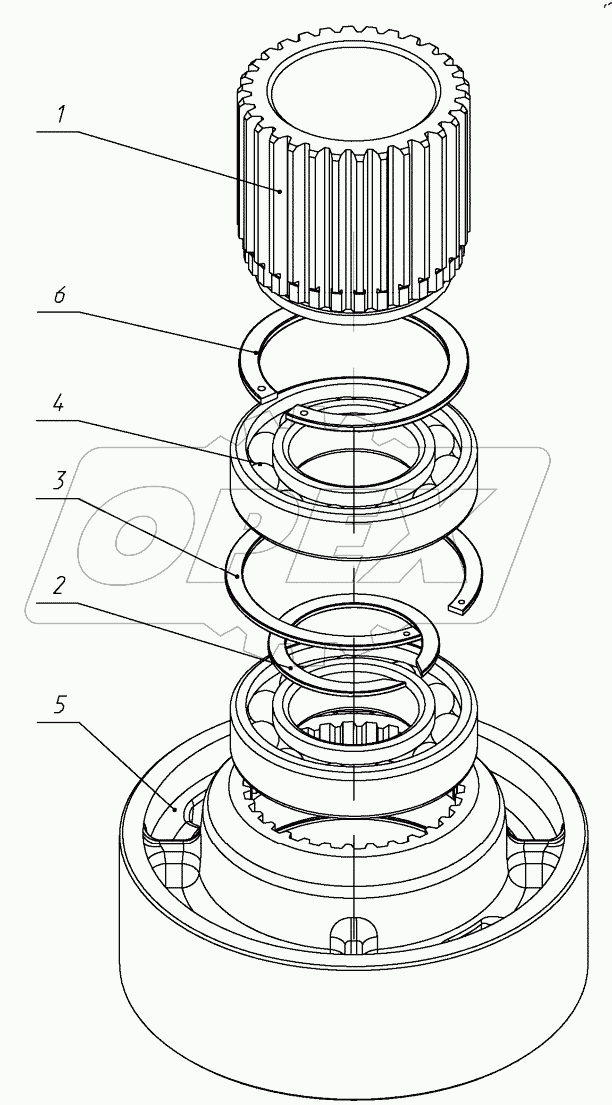 1
6
4
3
2
5
OPEX