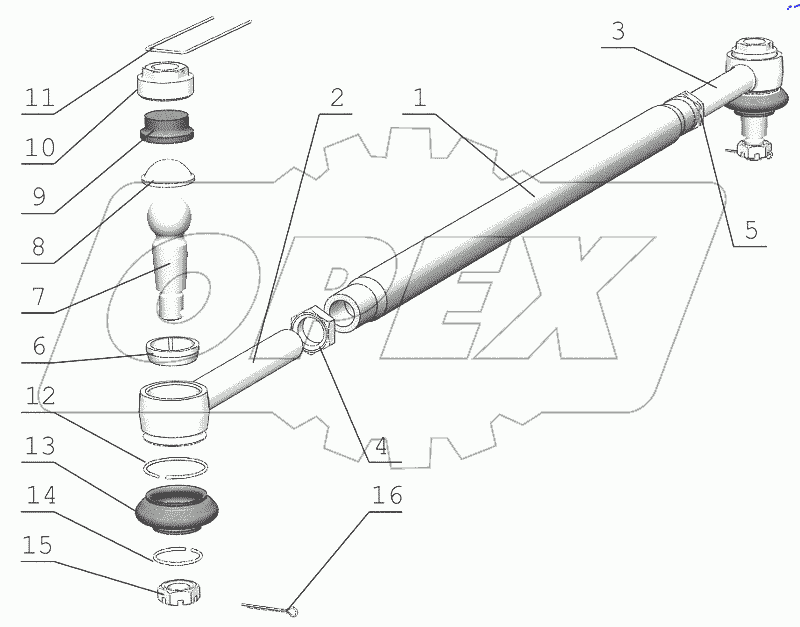 11
10
9
8
7
6
12
13
14
15
2
1
3
5
4
16
OREX