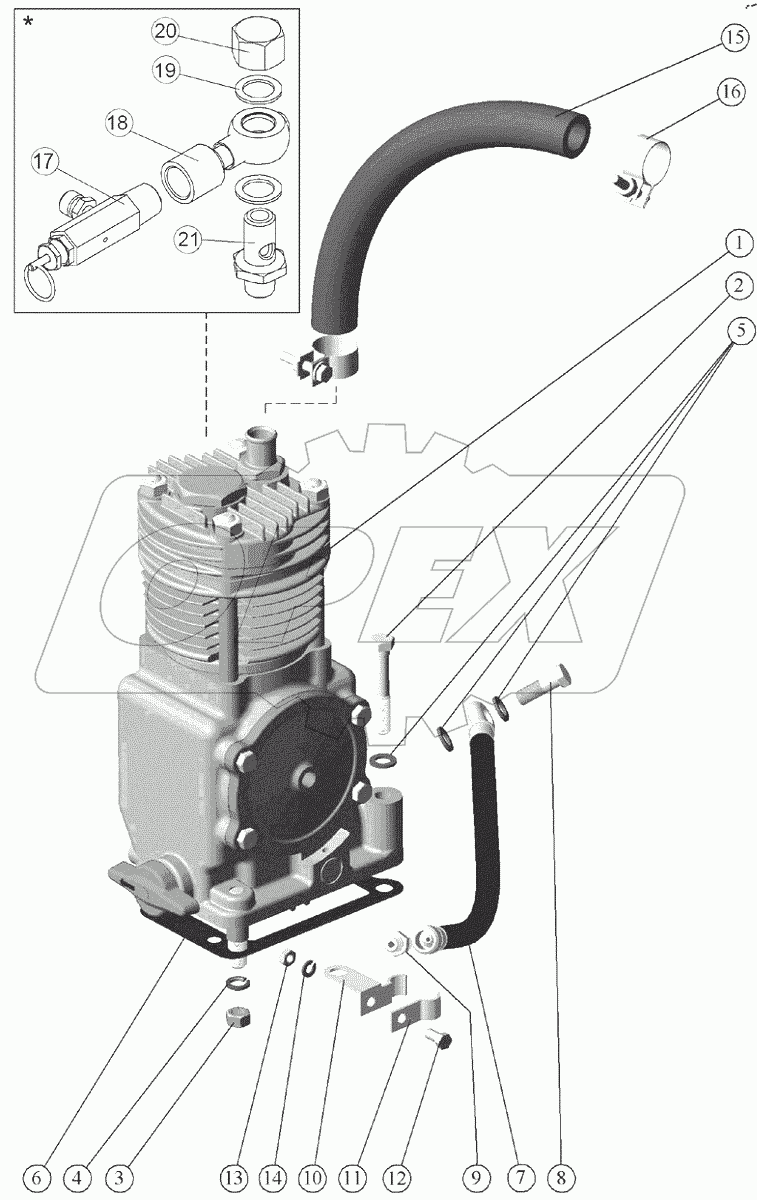 *
20
19
18
17
21
15
16
1
2
5
OPEX
6
4
3
13
14
10
11
12
9
7
8