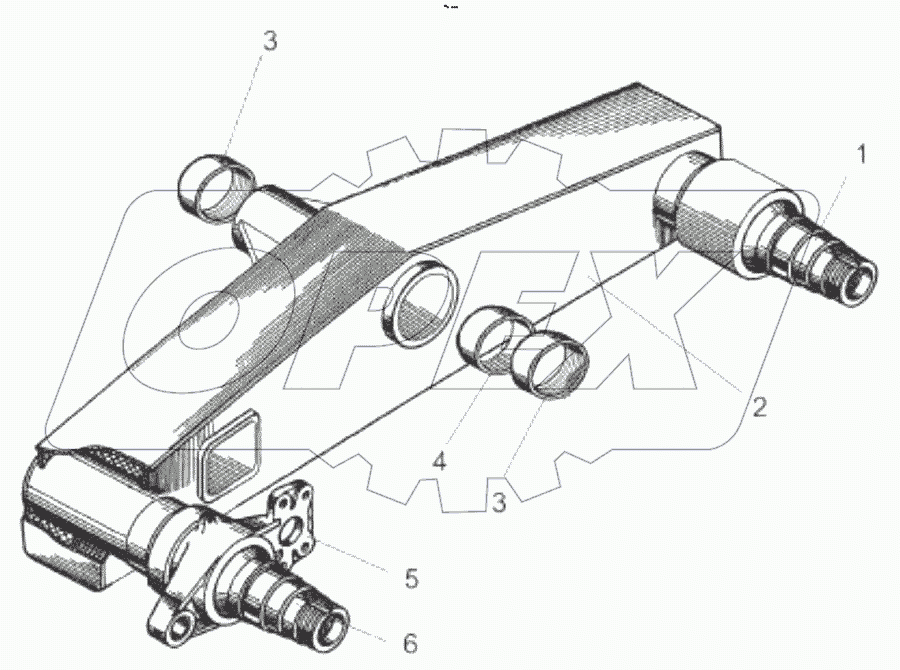 3
1
OPEX
2
4
3
5
6