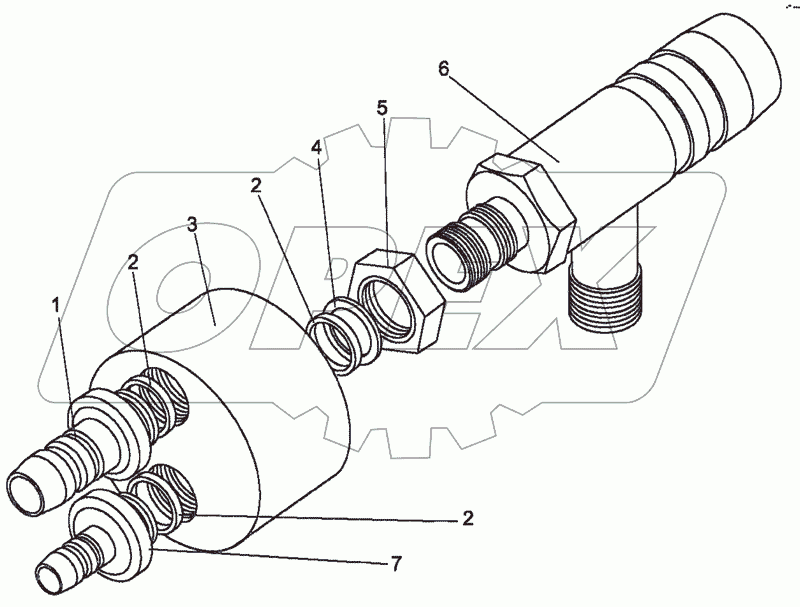 6
5
4
2
3
2
1
2
7
OREX