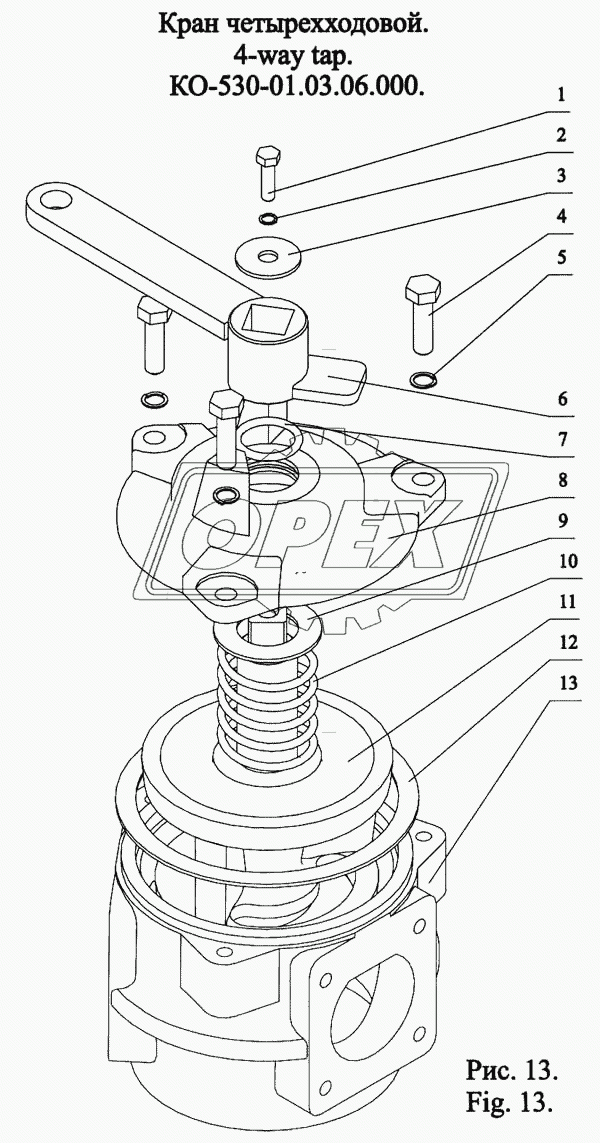 Кран четырехходовой.
4-way tap.
КО-530-01.03.06.000.

1
2
3
4
5
6
7
8
9
10
11
12
13

OPEX

Рис. 13.
Fig. 13.