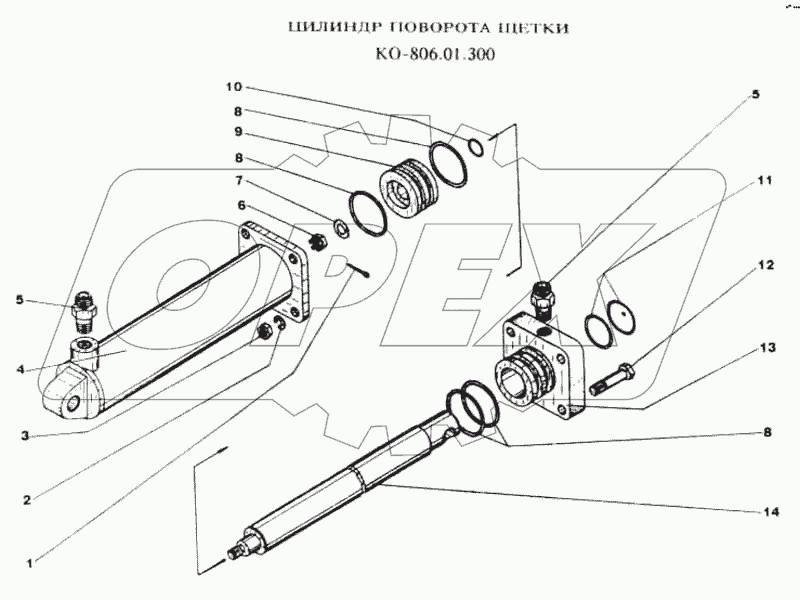 ЦИЛИНДР ПОВОРОТА ЩЕТКИ
КО-806.01.300

10
8
9
8
7
6
5
4
3
2
1
5
11
12
13
8
14

OPEX