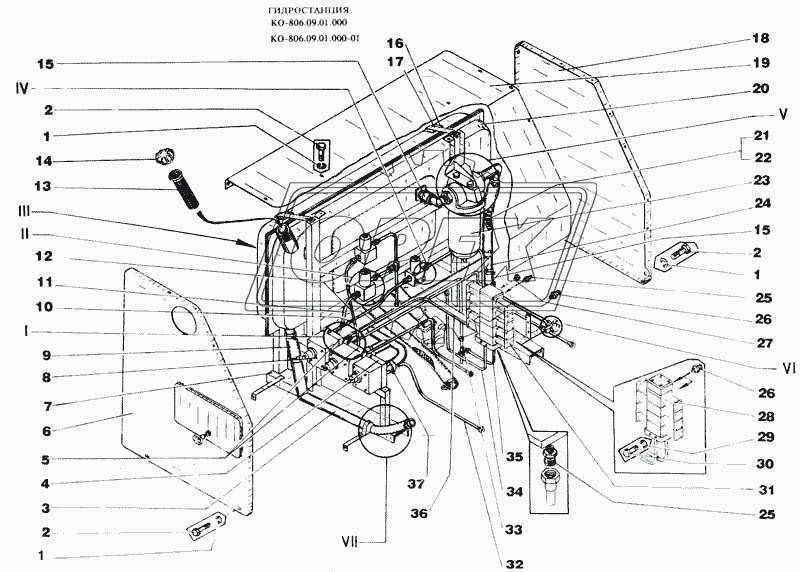 ГИДРОСТАНЦИЯ
КО-806.09.01.000
КО-806.09.01.000-01

15
IV
2
1
14
13
III
II
12
11
10
I
9
8
7
6
5
4
3
2
1
16
17
18
19
20
V
21
22
23
24
15
2
1
25
26
27
VI
26
28
29
30
31
25
35
34
33
32
36
37
VII