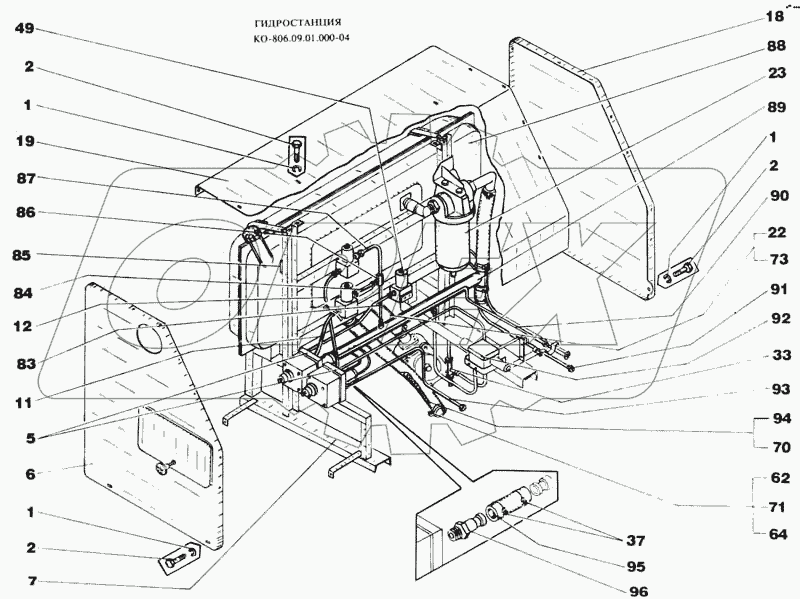 ГИДРОСТАНЦИЯ
КО-806.09.01.000-04

49
2
1
19
87
86
85
84
12
83
11
5
6
1
2
7

18
88
23
89
1
2
90
22
73
91
92
33
93
94
70
62
71
64
37
95
96