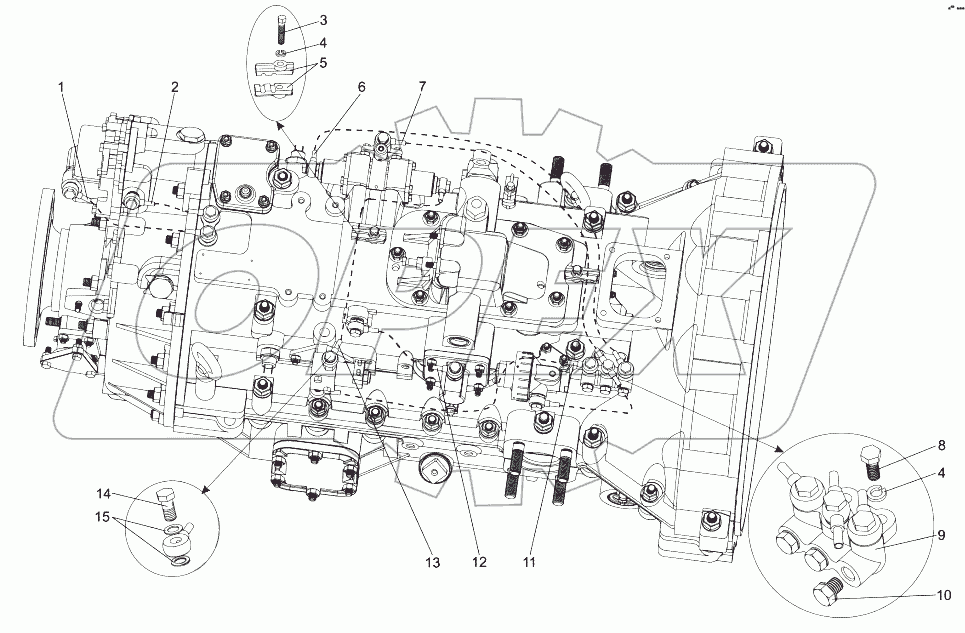 3
4
5
1
2
6
7
8
4
9
10
14
15
13
12
11