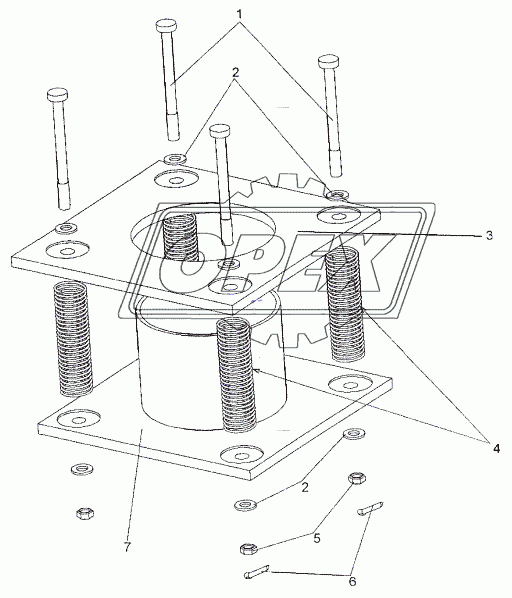 1
2
3
OPEX
4
2
5
7
6