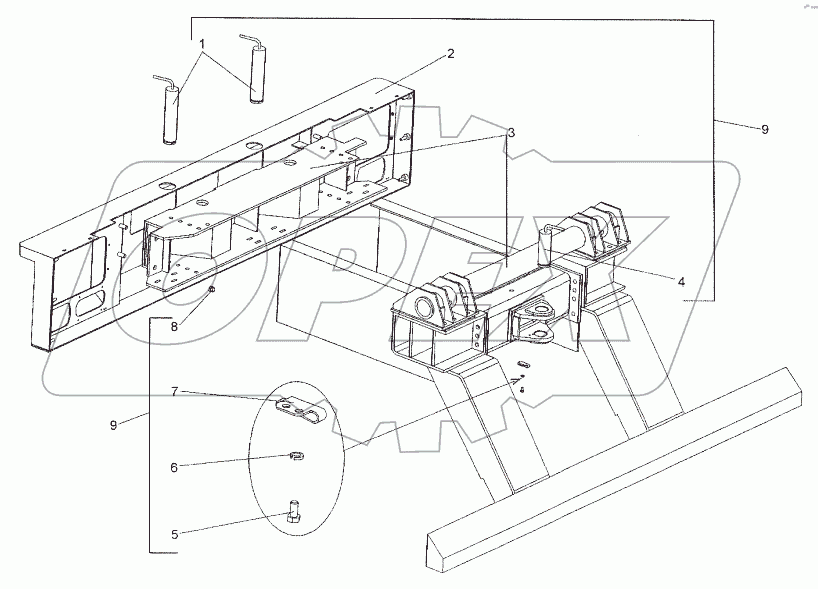 1
2
3
9
4
8
7
9
6
5
OPEX