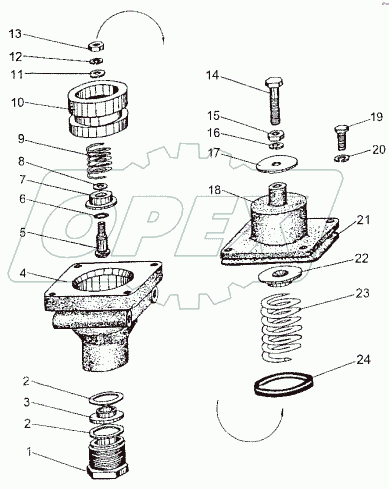 13
12
11
10
9
8
7
6
5
4
2
3
2
1
14
15
16
17
18
19
20
21
22
23
24
OPEX